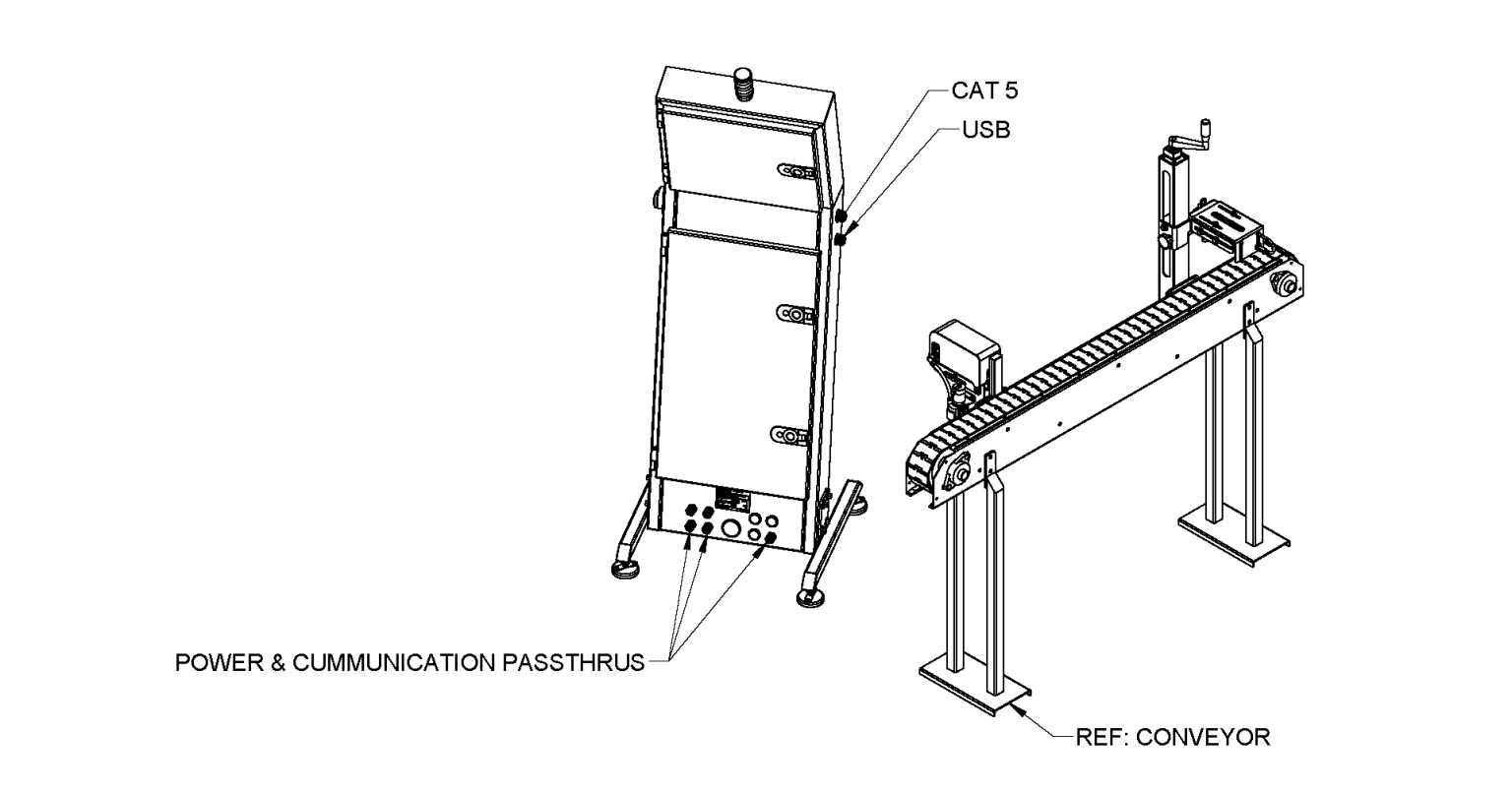 CAT 5
USB
POWER & CUMMUNICATION PASSTHRUS
REF: CONVEYOR